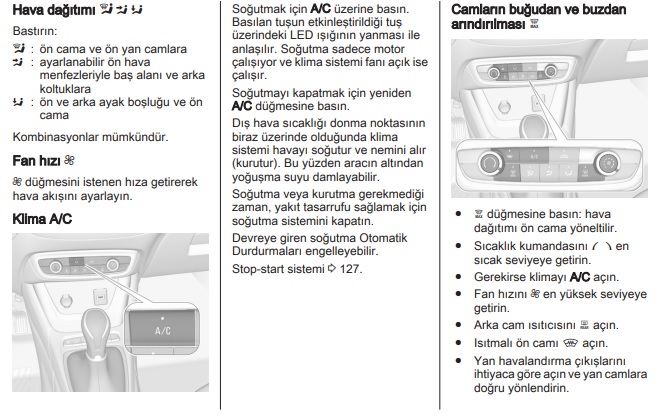 Hava dağıtımı

Bastırın:

: ön cama ve ön yan camlara
: ayarlanabilir ön hava menfezleriyle baş alanı ve arka koltuklara
: ön ve arka ayak boşluğu ve ön cama

Kombinasyonlar mümkündür.

Fan hızı

düğmesini istenen hıza getirerek hava akışını ayarlayın.

Klima A/C

A/C

Soğutmak için A/C üzerine basın. Basılan tuşun etkinleştirildiği tuş üzerindeki LED ışığının yanması ile anlaşılır. Soğutma sadece motor çalışıyor ve klima sistemi fanı açık ise çalışır.

Soğutmayı kapatmak için yeniden A/C düğmesine basın.

Dış hava sıcaklığı donma noktasının biraz üzerinde olduğunda klima sistemi havayı soğutur ve nemini alır (kurutur). Bu yüzden aracın altından yoğuşma suyu damlayabilir.

Soğutma veya kurutma gerekmediği zaman, yakıt tasarrufu sağlamak için soğutma sistemini kapatın.

Devreye giren soğutma Otomatik Durdurmaları engelleyebilir.

Stop-start sistemi ⇨ 127.

Camların buğudan ve buzdan arındırılması

A/C

● düğmesine basın: hava dağıtımı ön cama yöneltilir.
● Sıcaklık kumandasını en sıcak seviyeye getirin.
● Gerekirse klimayı A/C açın.
● Fan hızını en yüksek seviyeye getirin.
● Arka cam ısıtıcısını açın.
● Isıtmalı ön camı açın.
● Yan havalandırma çıkışlarını ihtiyaca göre açın ve yan camlara doğru yönlendirin.