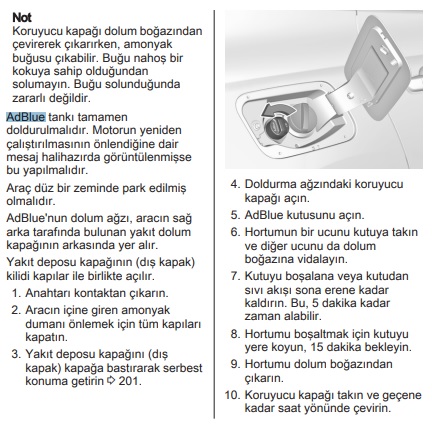 Not
Koruyucu kapağı dolum boğazından çevirerek çıkarırken, amonyak buğusu çıkabilir. Buğu nahoş bir kokuya sahip olduğundan solumayın. Buğu solunduğunda zararlı değildir.

AdBlue tankı tamamen doldurulmalıdır. Motorun yeniden çalıştırılmasının önlendiğine dair mesaj halihazırda görüntülenmişse bu yapılmalıdır.

Araç düz bir zeminde park edilmiş olmalıdır.

AdBlue'nun dolum ağzı, aracın sağ arka tarafında bulunan yakıt dolum kapağının arkasında yer alır.

Yakıt deposu kapağının (dış kapak) kilidi kapılar ile birlikte açılır.

1. Anahtarı kontaktan çıkarın.
2. Aracın içine giren amonyak dumanı önlemek için tüm kapıları kapatın.
3. Yakıt deposu kapağını (dış kapak) kapağa bastırarak serbest konuma getirin ⇨ 201.
4. Doldurma ağzındaki koruyucu kapağı açın.
5. AdBlue kutusunu açın.
6. Hortumun bir ucunu kutuya takın ve diğer ucunu da dolum boğazına vidalayın.
7. Kutuyu boşalana veya kutudan sıvı akışı sona erene kadar kaldırın. Bu, 5 dakika kadar zaman alabilir.
8. Hortumu boşaltmak için kutuyu yere koyun, 15 dakika bekleyin.
9. Hortumu dolum boğazından çıkarın.
10. Koruyucu kapağı takın ve geçene kadar saat yönünde çevirin.